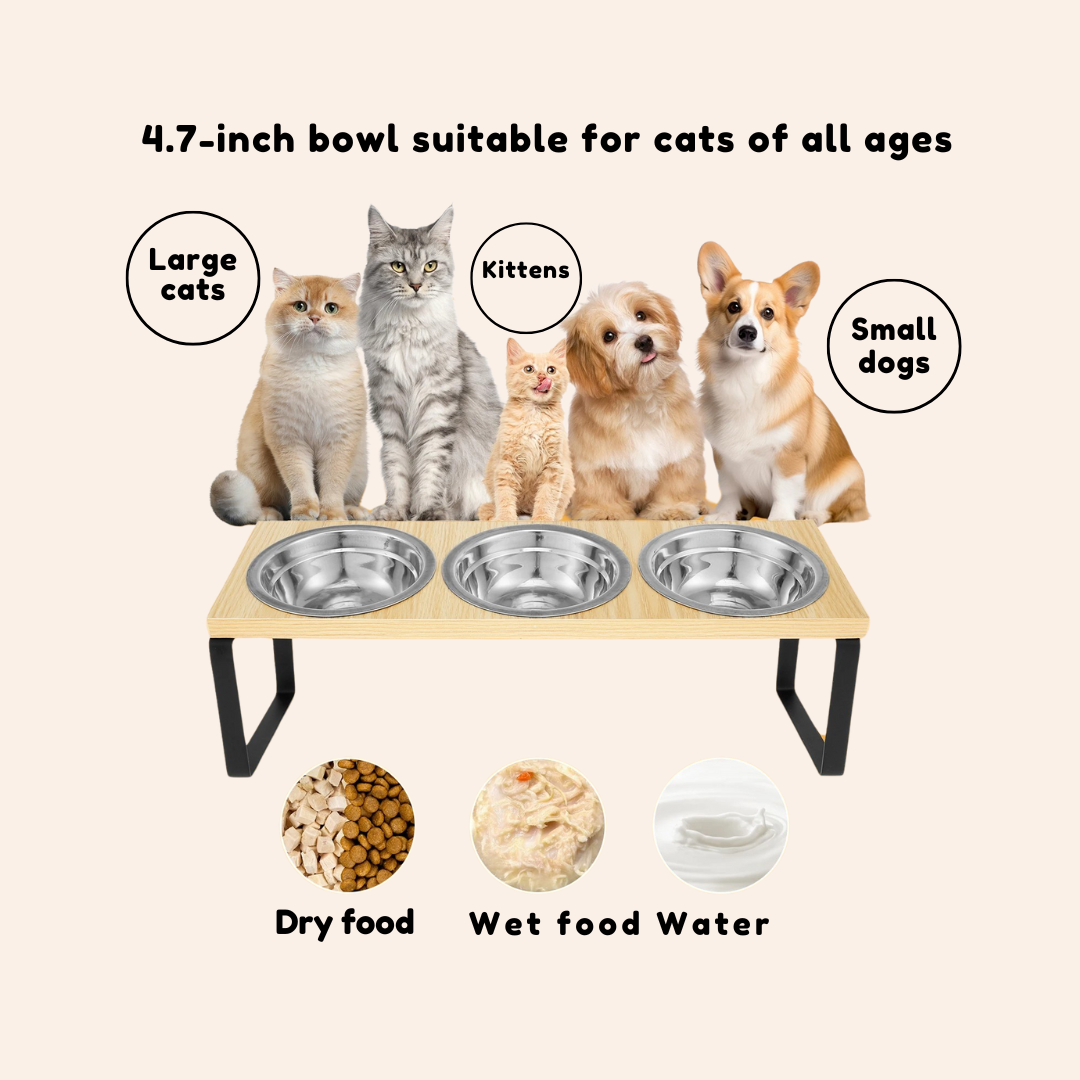 4.7-inch bowl suitable for cats of all ages

Large cats

Kittens

Small dogs

Dry food

Wet food

Water